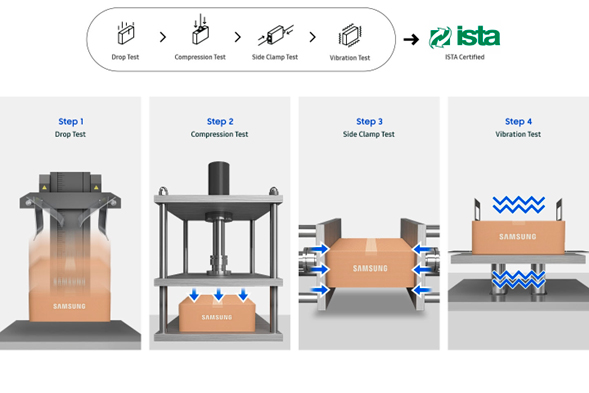 Drop Test > Compression Test > Side Clamp Test > Vibration Test → ista

ISTA Certified

Step 1
Drop Test

SAMSUNG

SAMSUNG

Step 2
Compression Test

SAMSUNG

Step 3
Side Clamp Test

SAMSUNG

Step 4
Vibration Test

SAMSUNG